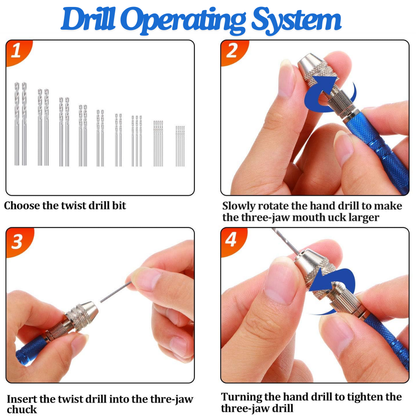 Drill Operating System

1

Choose the twist drill bit

2

Slowly rotate the hand drill to make the three-jaw mouth uck larger

3

Insert the twist drill into the thre-jaw chuck

4

Turning the hand drill to tighten the three-jaw drill