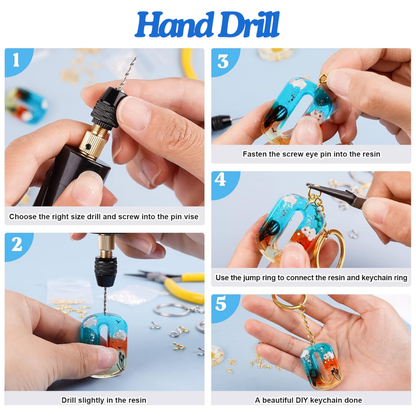 Hand Drill

1

Choose the right size drill and screw into the pin vise

2

Drill slightly in the resin

3

Fasten the screw eye pin into the resin

4

Use the jump ring to connect the resin and keychain ring

5

A beautiful DIY keychain done