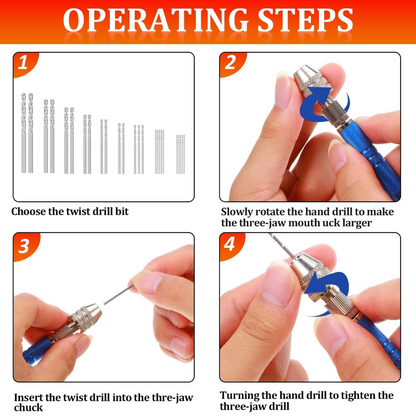 OPERATING STEPS

1

Choose the twist drill bit

2

Slowly rotate the hand drill to make the three-jaw mouth uck larger

3

Insert the twist drill into the thre-jaw chuck

4

Turning the hand drill to tighten the three-jaw drill