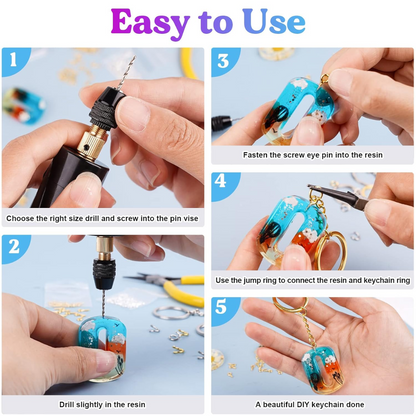 Easy to Use

1
Choose the right size drill and screw into the pin vise

2
Drill slightly in the resin

3
Fasten the screw eye pin into the resin

4
Use the jump ring to connect the resin and keychain ring

5
A beautiful DIY keychain done